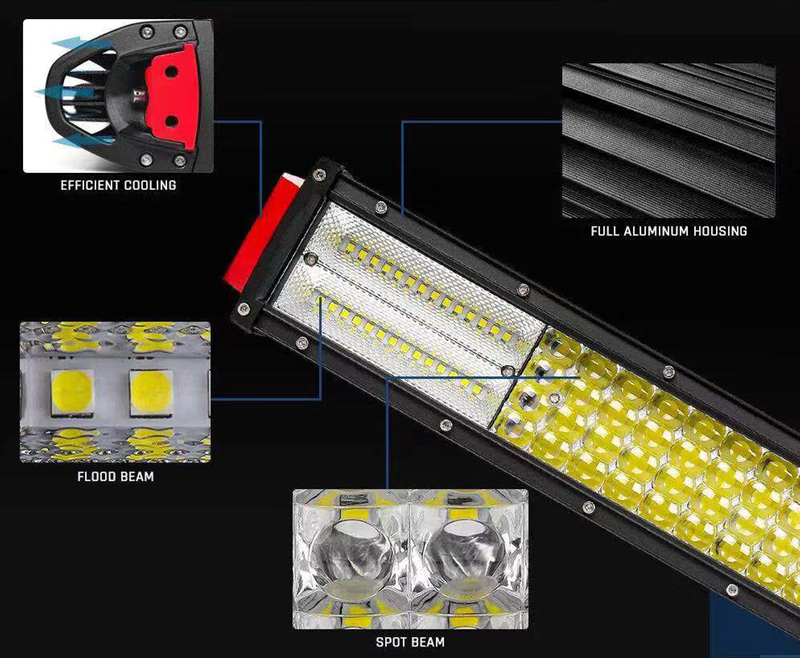 EFFICIENT COOLING

FULL ALUMINUM HOUSING

FLOOD BEAM

SPOT BEAM